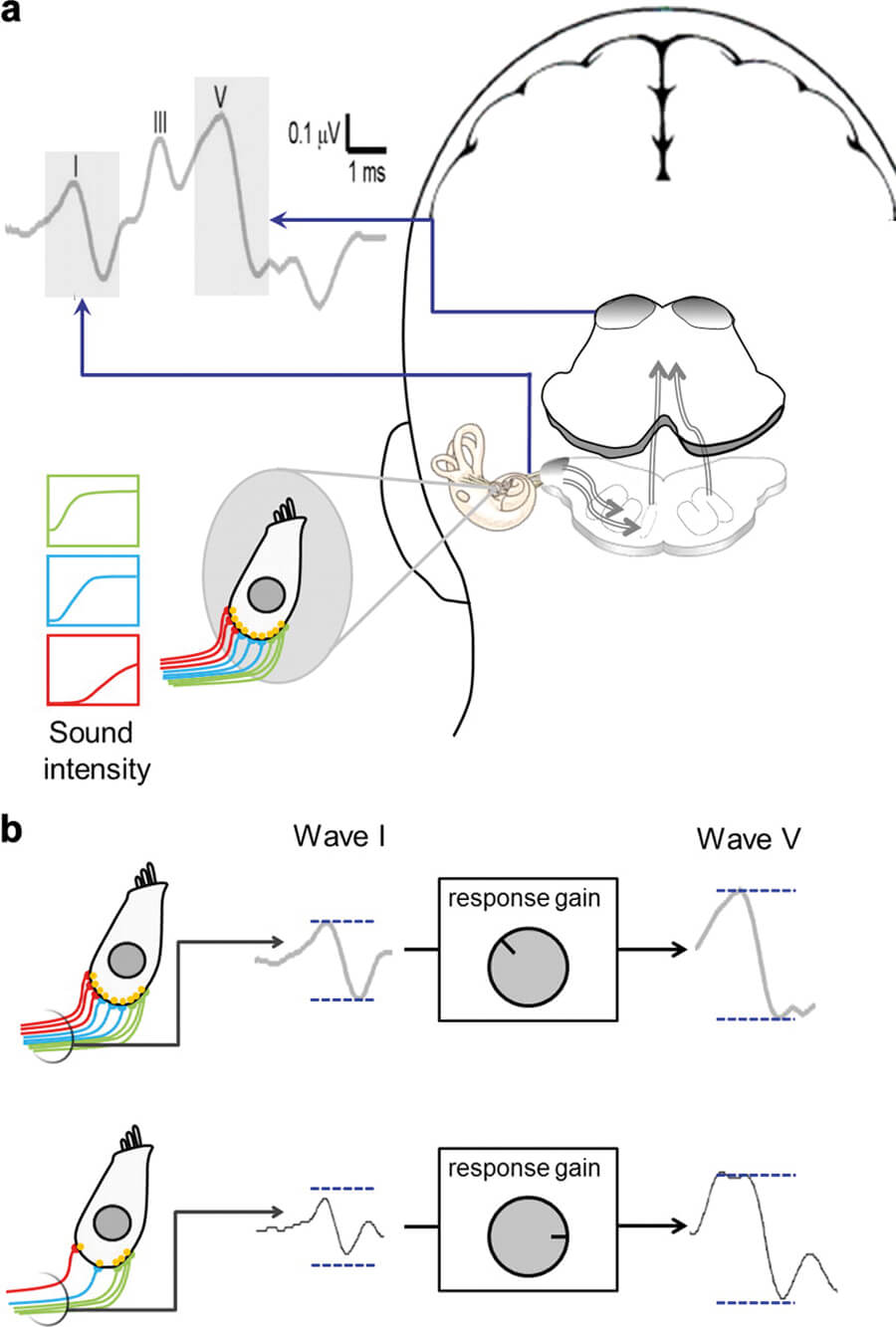 a

I

III

V

0.1 µV

1 ms

Sound intensity

b

Wave I

Wave V

response gain

response gain