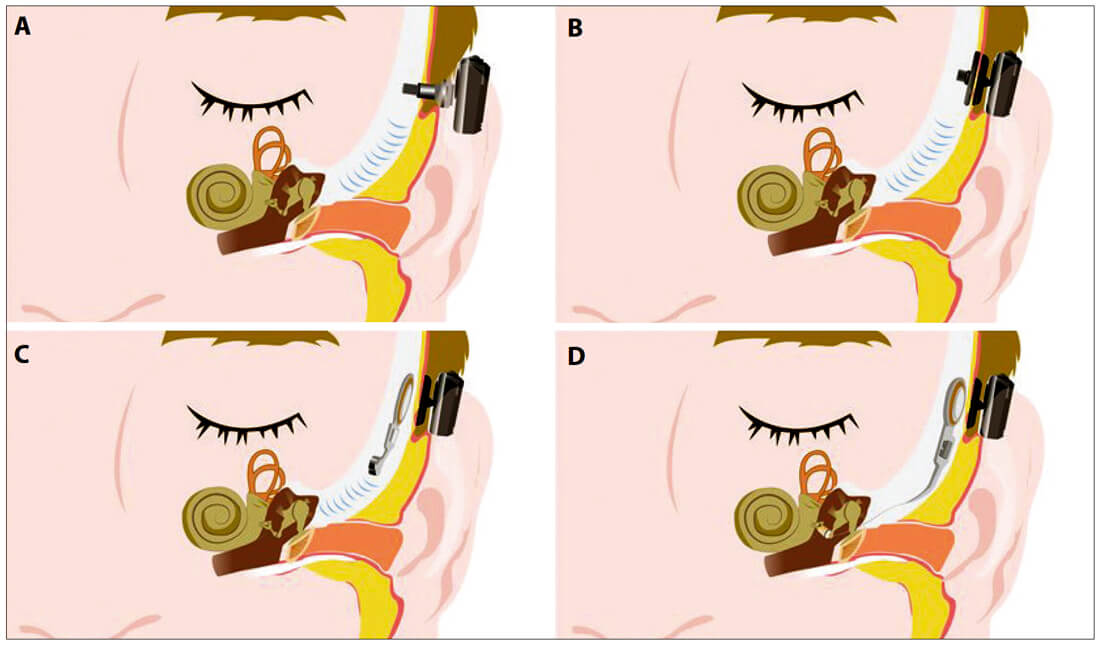 A

B

C

D